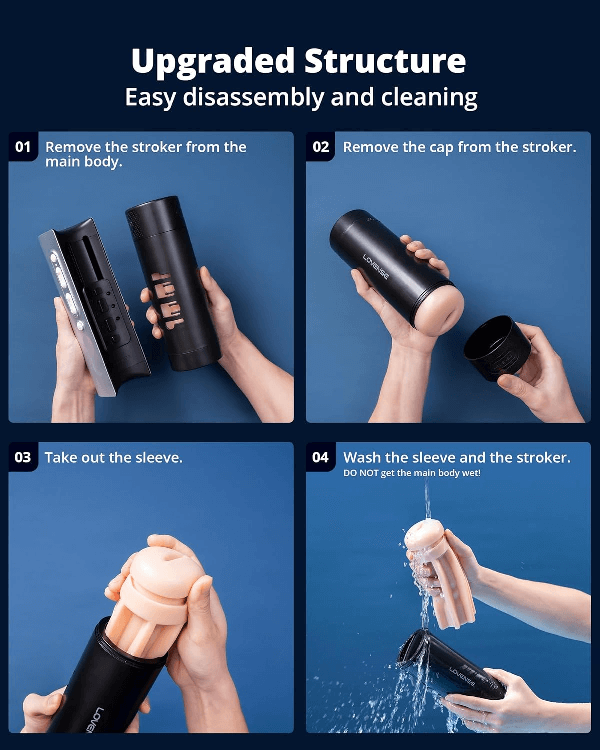 Upgraded Structure
Easy disassembly and cleaning

01 Remove the stroker from the main body.

02 Remove the cap from the stroker.

LOVENSE

03 Take out the sleeve.

LOVEN

04 Wash the sleeve and the stroker.
DO NOT get the main body wet!

LOVENSE